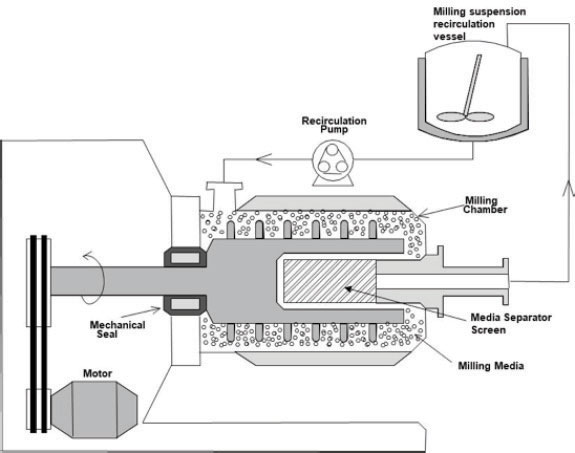 Milling suspension recirculation vessel

Recirculation Pump

Milling Chamber

Mechanical Seal

Media Separator Screen

Milling Media

Motor