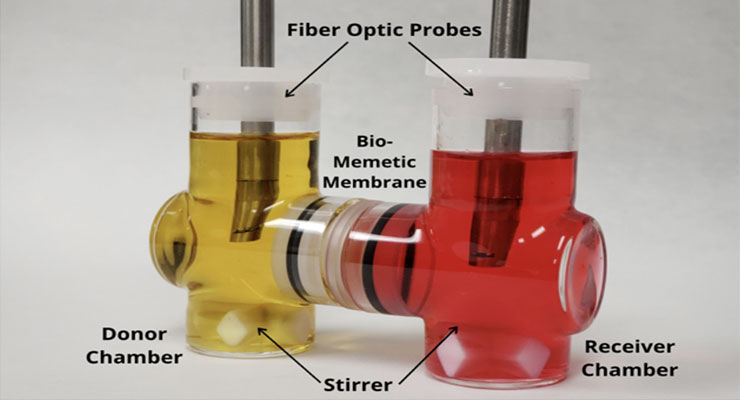 Fiber Optic Probes

Bio-Memetic Membrane

Donor Chamber

Stirrer

Receiver Chamber