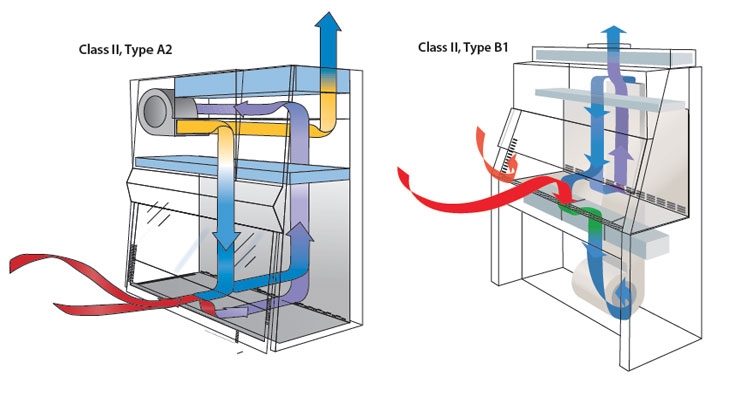 Class II, Type A2

Class II, Type B1