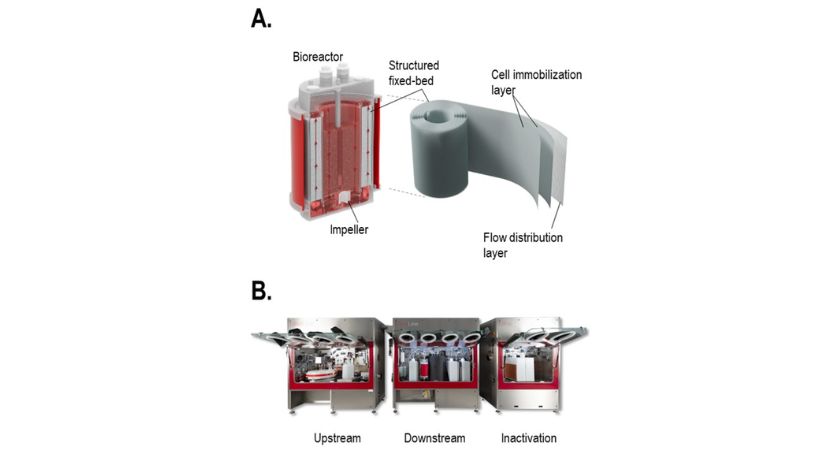 A.

Bioreactor

Structured fixed-bed

Cell immobilization layer

Impeller

Flow distribution layer

B.

Upstream

Downstream

Inactivation